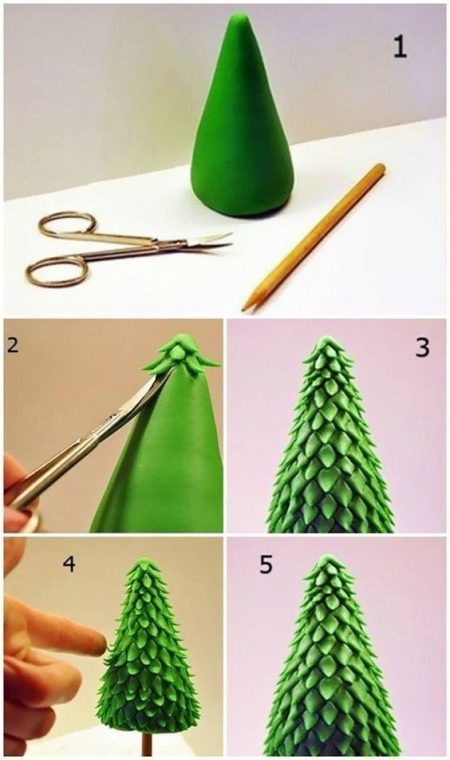 1

2

3

4

5