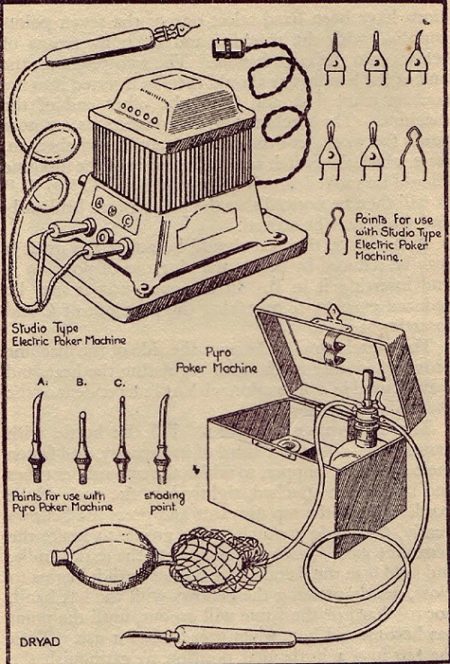 Points for use with Studio Type Electric Poker Machine.

Studio Type Electric Poker Machine

Pyro Poker Machine

A. B. C.

Points for use with Pyro Poker Machine

shading point.

DRYAD