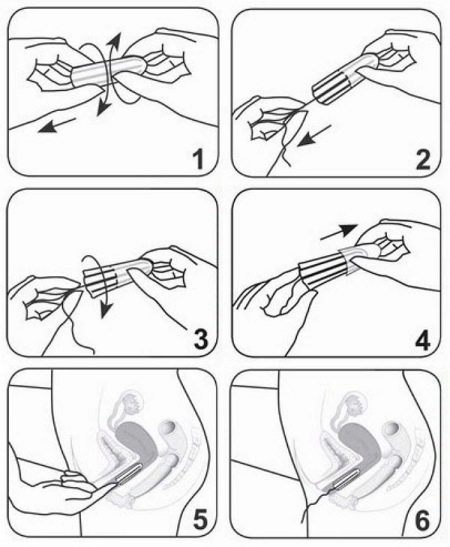 1

2

3

4

5

6