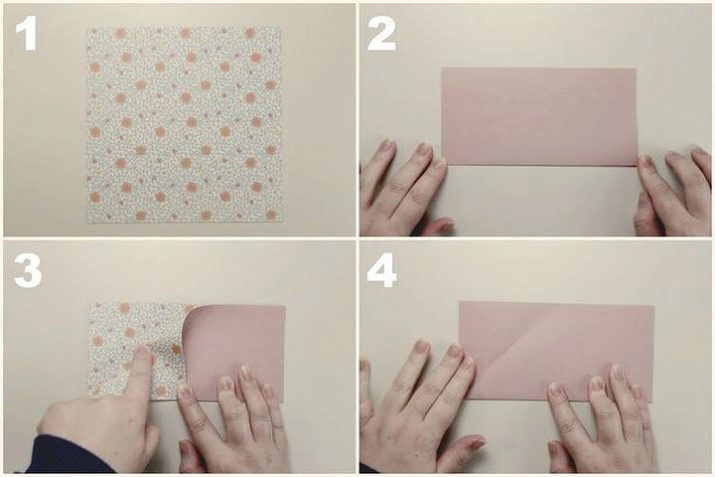 1

2

3

4