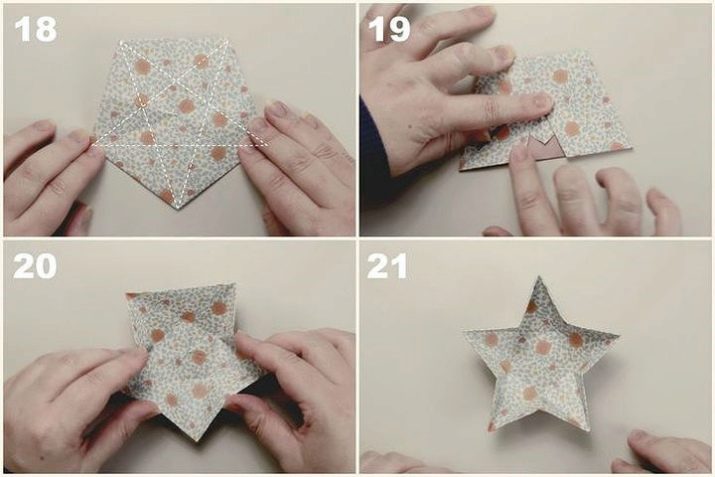 18

19

20

21