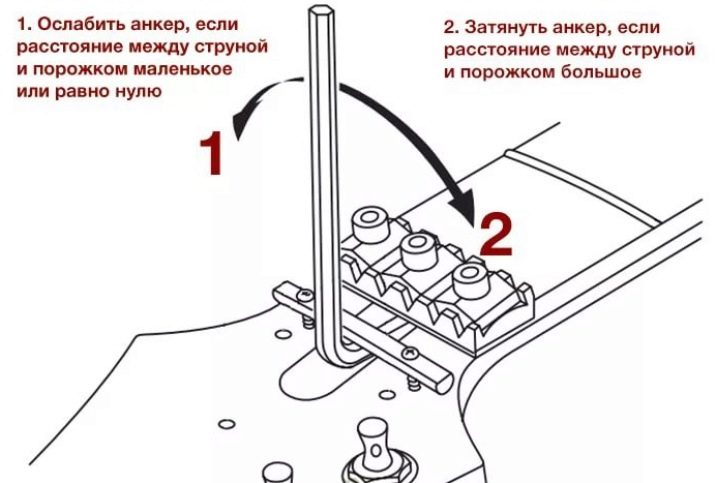 1. Ослабить анкер, если расстояние между струной и порожком маленькое или равно нулю

2. Затянуть анкер, если расстояние между струной и порожком большое

1

2