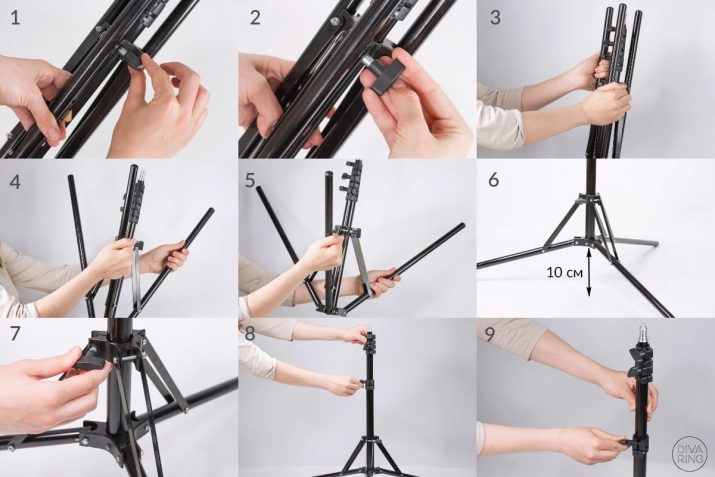 1
2
3
4
5
6
10 см
7
8
9
DIVA RING