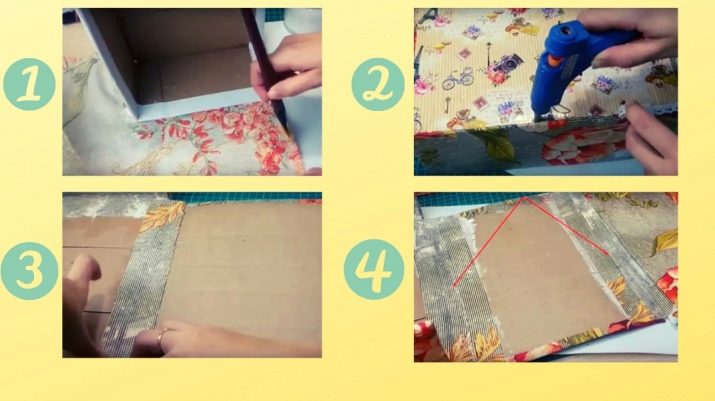 1
2
3
4